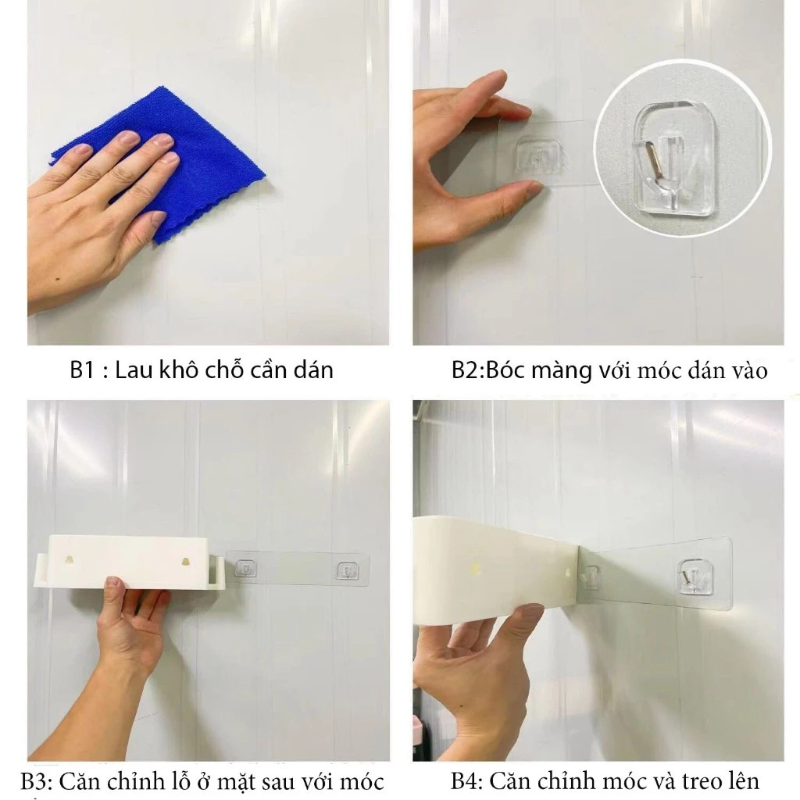 B1 : Lau khô chỗ cần dán

B2:Bóc màng với móc dán vào

B3: Căn chỉnh lỗ ở mặt sau với móc

B4: Căn chỉnh móc và treo lên